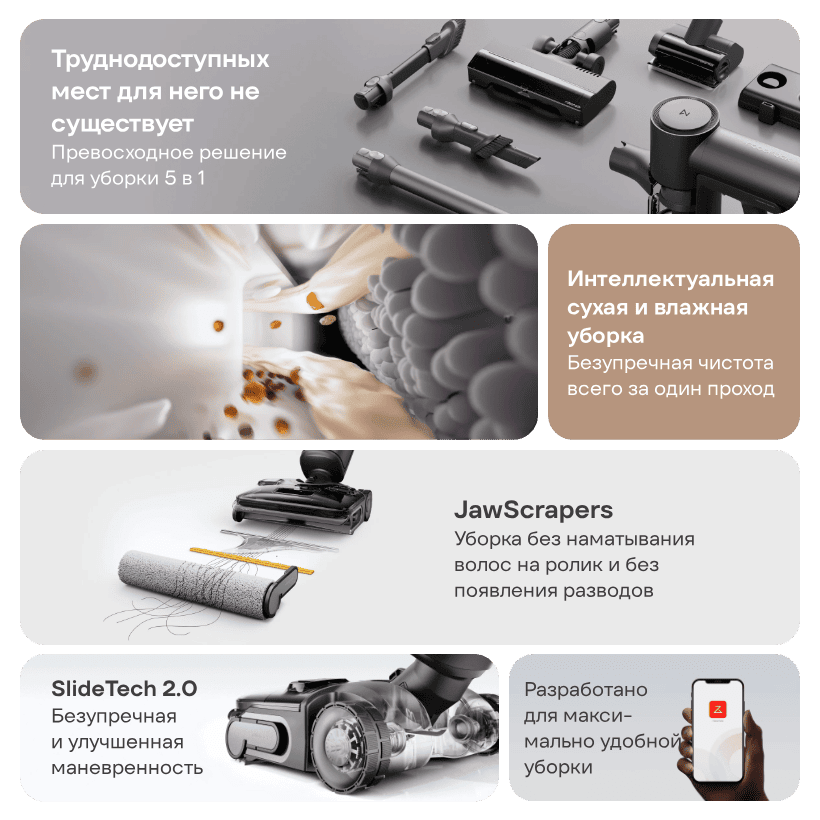 Труднодоступных мест для него не существует
Превосходное решение для уборки 5 в 1

Интеллектуальная сухая и влажная уборка
Безупречная чистота всего за один проход

JawScrapers
Уборка без наматывания волос на ролик и без появления разводов

SlideTech 2.0
Безупречная и улучшенная маневренность

Разработано для максимально удобной уборки